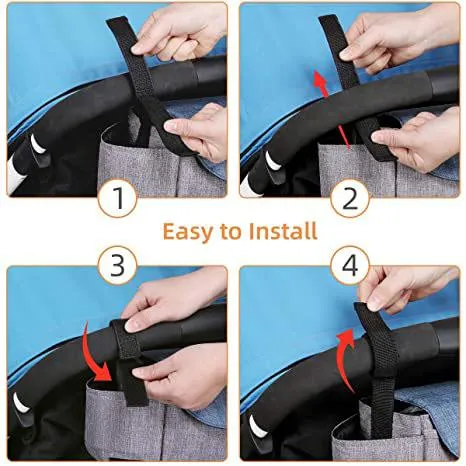 1

2

Easy to Install

3

4